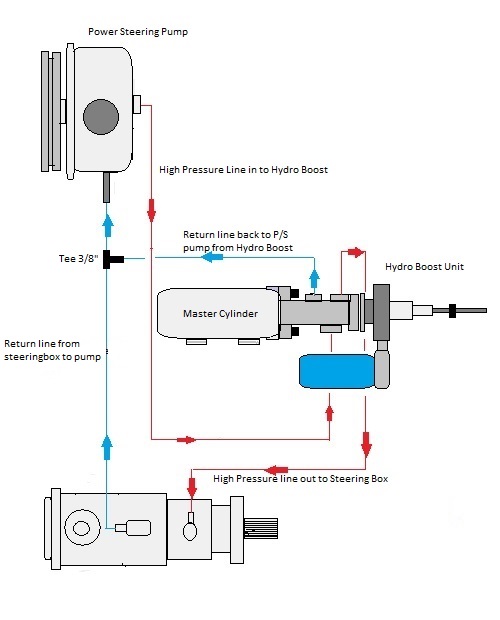 Power Steering Pump

High Pressure Line in to Hydro Boost

Return line back to P/S pump from Hydro Boost

Tee 3/8"

Hydro Boost Unit

Master Cylinder

Return line from steeringbox to pump

High Pressure line out to Steering Box